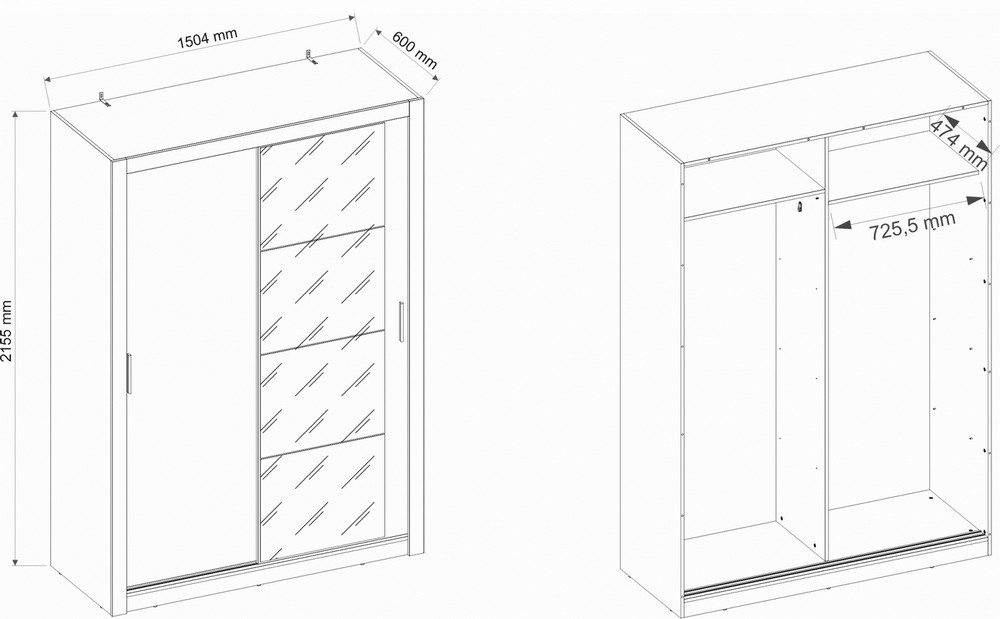 1504 mm
600 mm
2155 mm
474 mm
725,5 mm